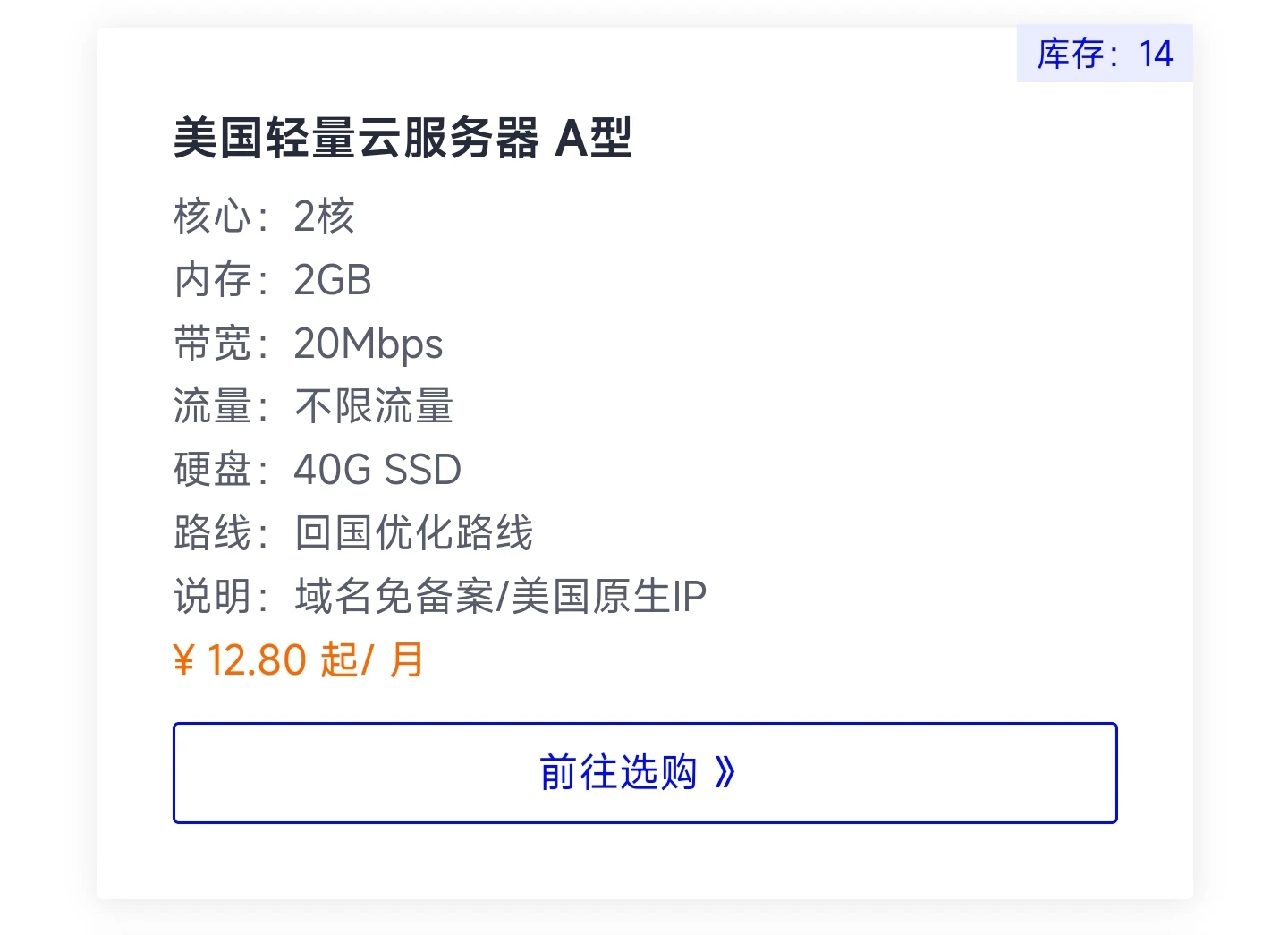 库存：14

美国轻量云服务器 A型

核心：2核

内存：2GB

带宽：20Mbps

流量：不限流量

硬盘：40G SSD

路线：回国优化路线

说明：域名免备案/美国原生IP

¥ 12.80 起/ 月

前往选购 》