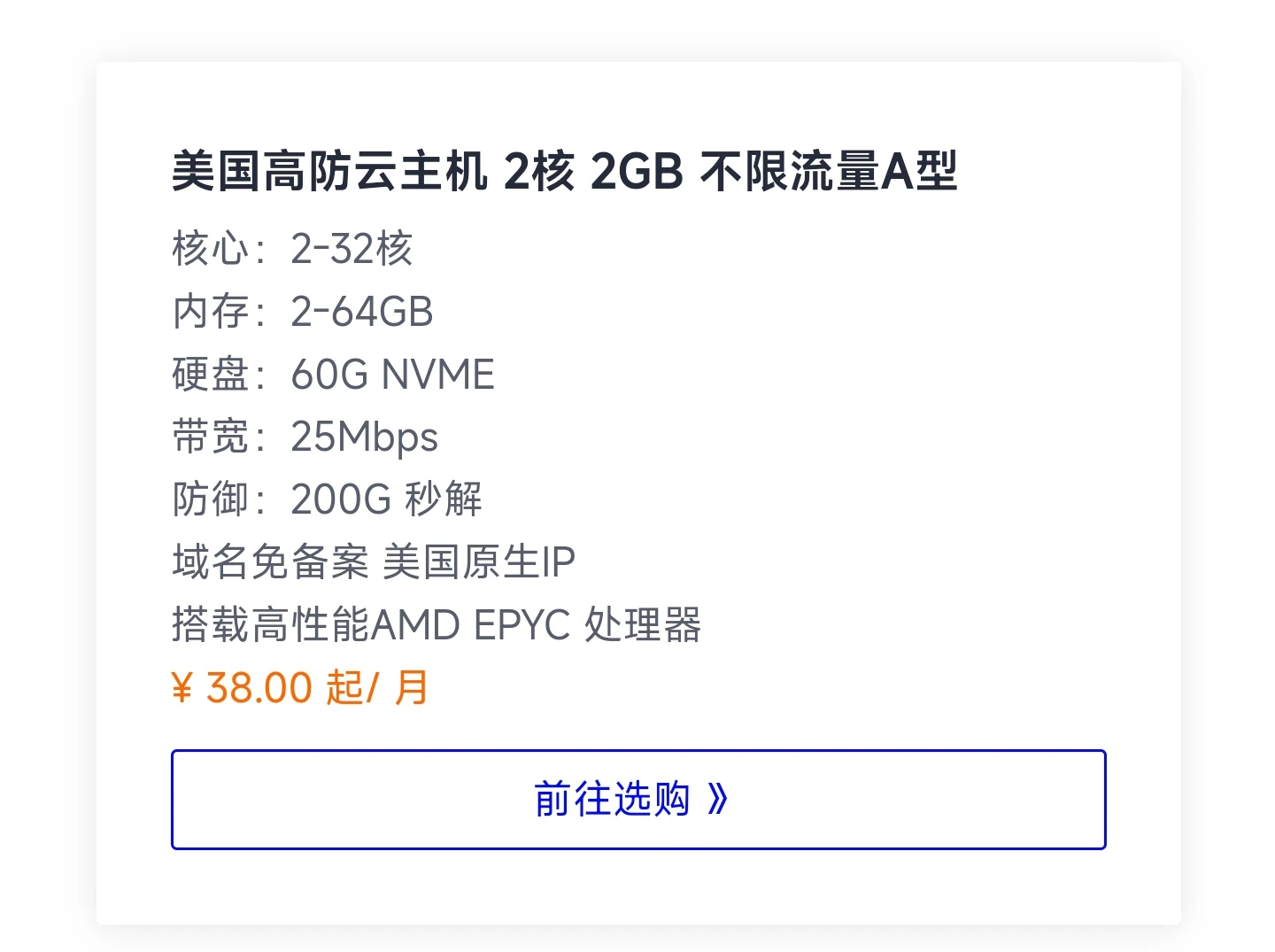 美国高防云主机 2核 2GB 不限流量A型

核心：2-32核

内存：2-64GB

硬盘：60G NVME

带宽：25Mbps

防御：200G 秒解

域名免备案 美国原生IP

搭载高性能AMD EPYC 处理器

¥ 38.00 起/ 月

前往选购 》